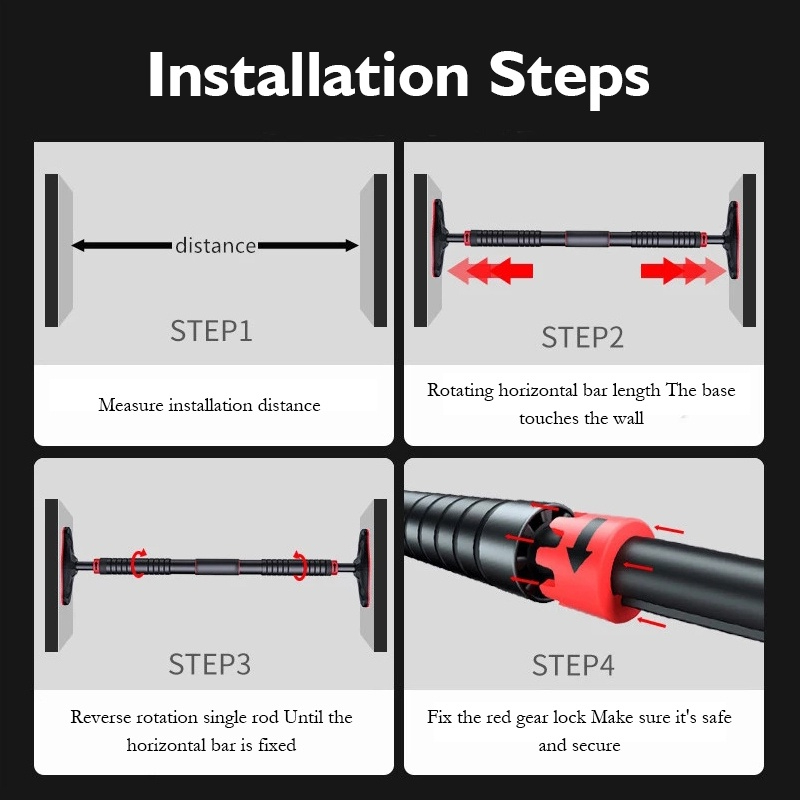 Installation Steps

distance

STEP1

Measure installation distance

STEP2

Rotating horizontal bar length The base touches the wall

STEP3

Reverse rotation single rod Until the horizontal bar is fixed

STEP4

Fix the red gear lock Make sure it's safe and secure