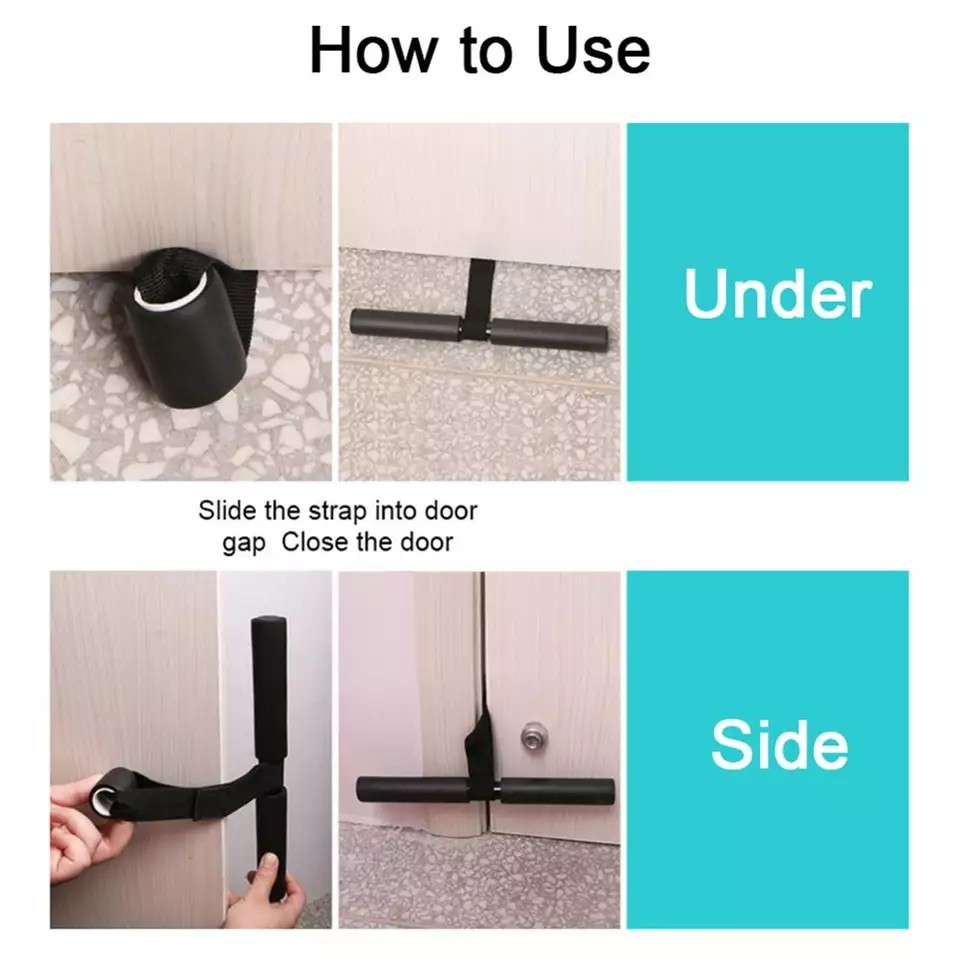 How to Use

Under

Slide the strap into door gap  Close the door

Side