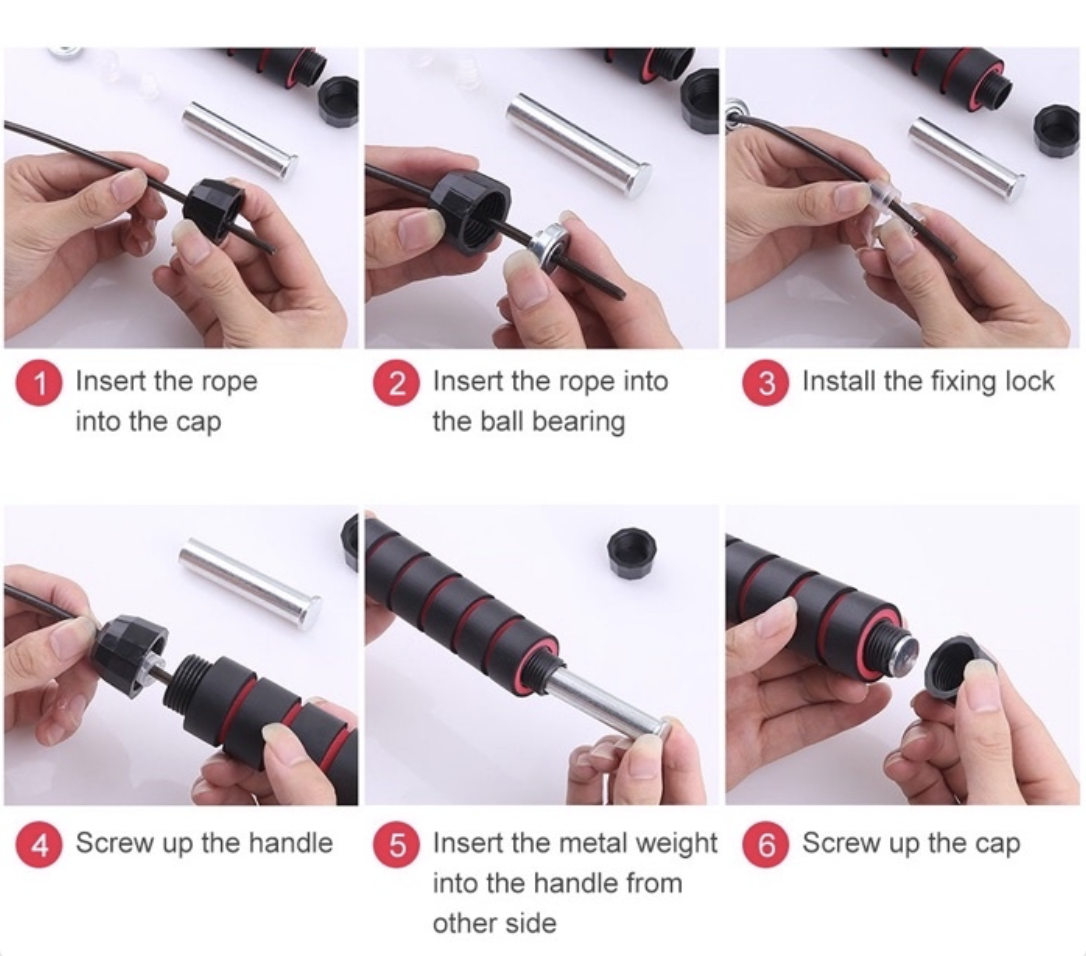 1 Insert the rope into the cap

2 Insert the rope into the ball bearing

3 Install the fixing lock

4 Screw up the handle

5 Insert the metal weight into the handle from other side

6 Screw up the cap